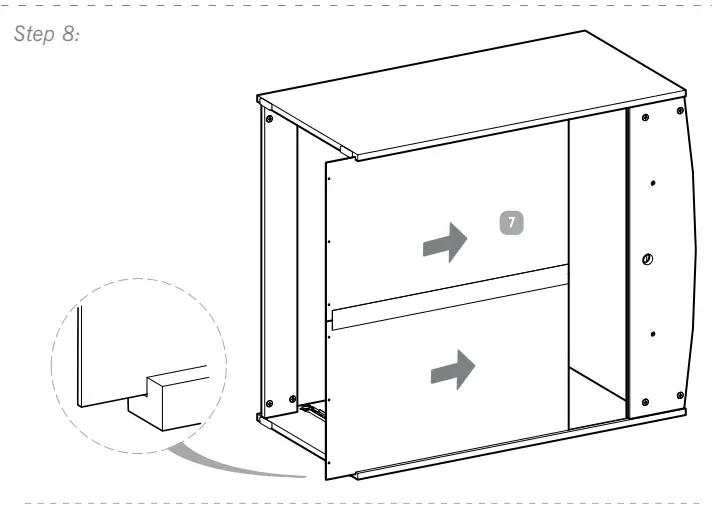 Step 8:

7