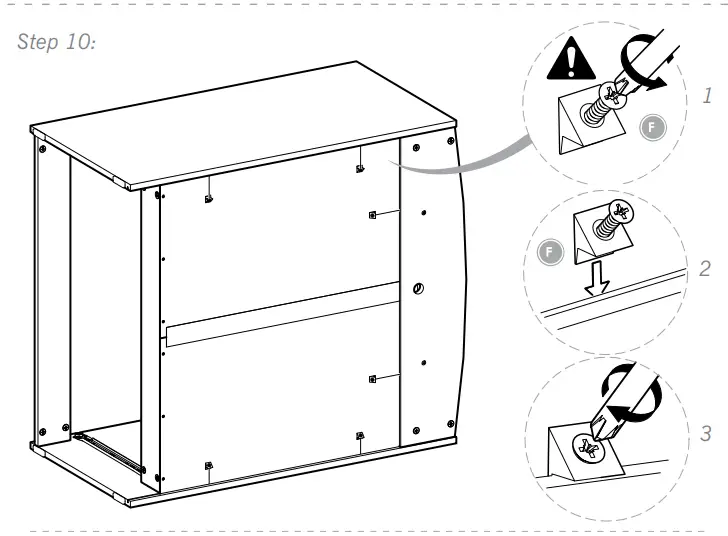 Step 10:

1

F

F

2

3