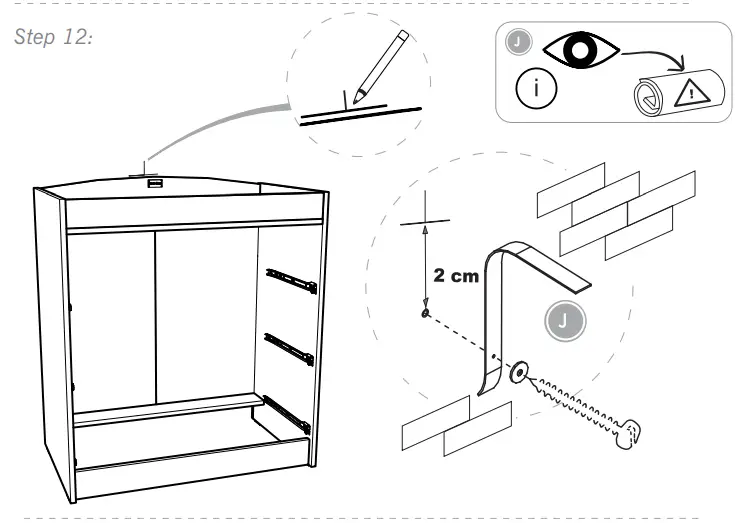 Step 12:

J

i

!

2 cm

J