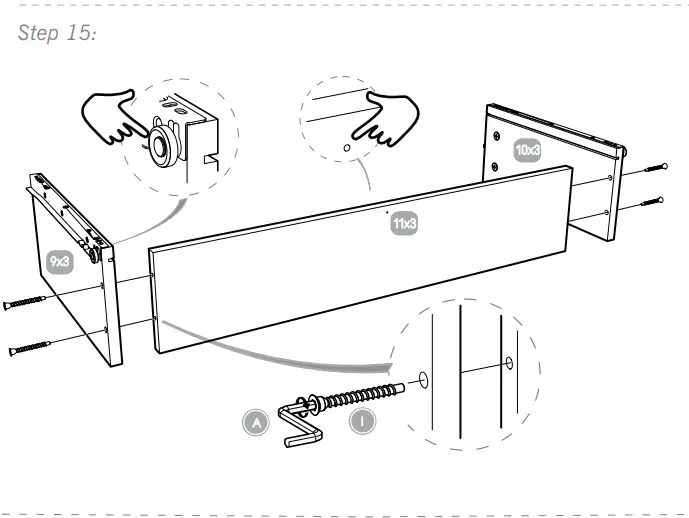 Step 15:

10x3

11x3

9x3

A

I