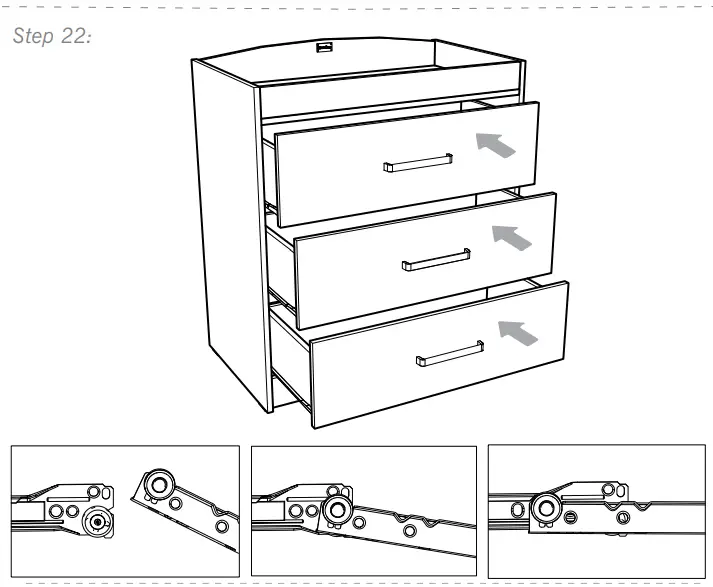 Step 22: