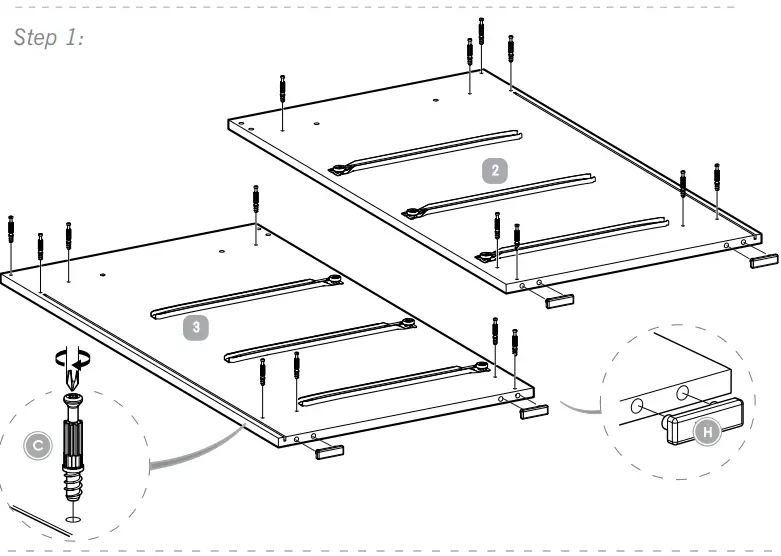 Step 1:

2

3

C

H