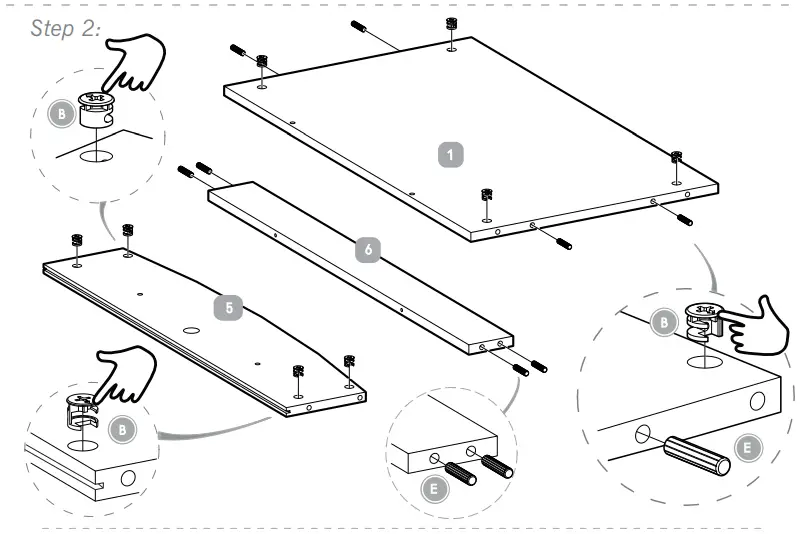 Step 2:

B

1

6

5

B

B

E

E