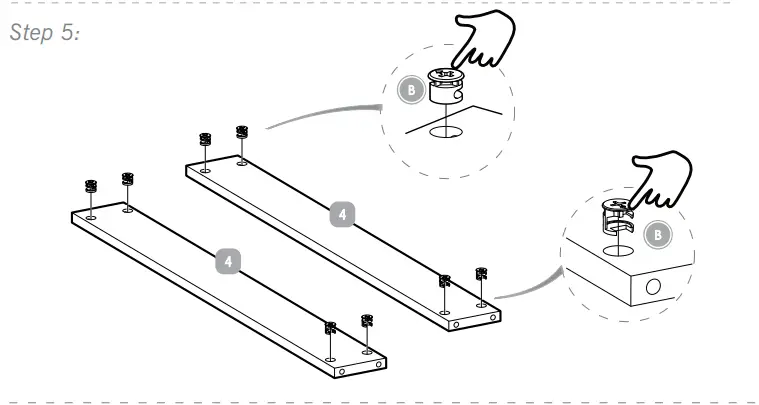 Step 5:

B

4

4

B