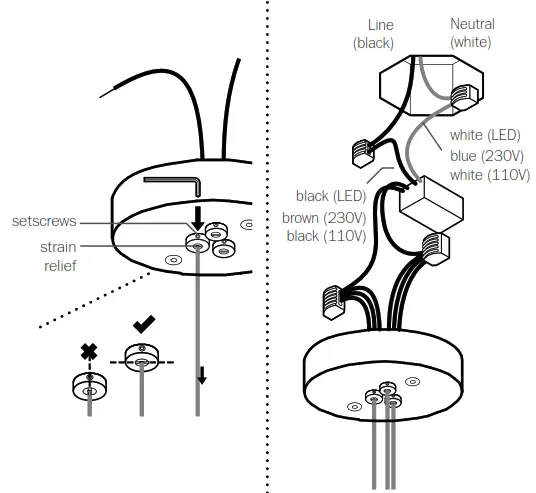 setscrews

strain relief

Line (black)

Neutral (white)

white (LED)
blue (230V)
white (110V)

black (LED)
brown (230V)
black (110V)