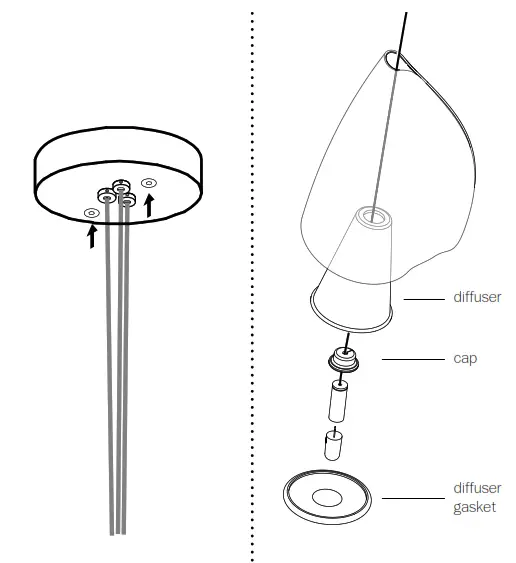 diffuser

cap

diffuser gasket