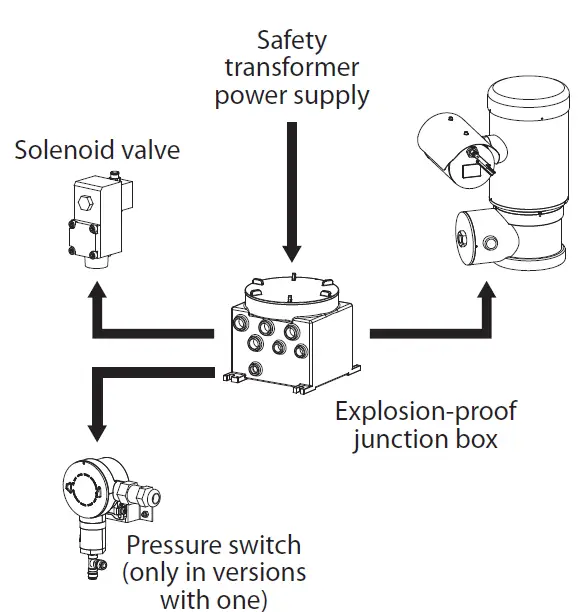 Safety transformer power supply

Solenoid valve

Explosion-proof junction box

Pressure switch (only in versions with one)