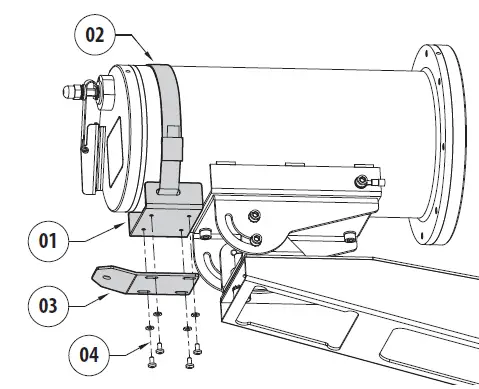 02
01
03
04