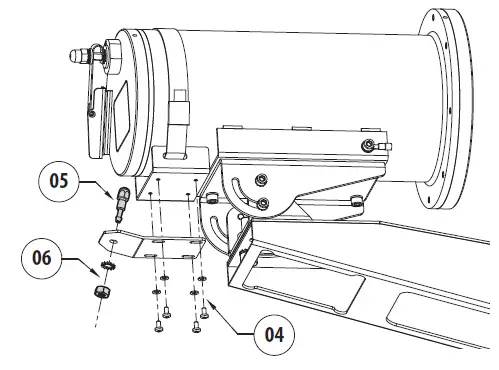 05
06
04