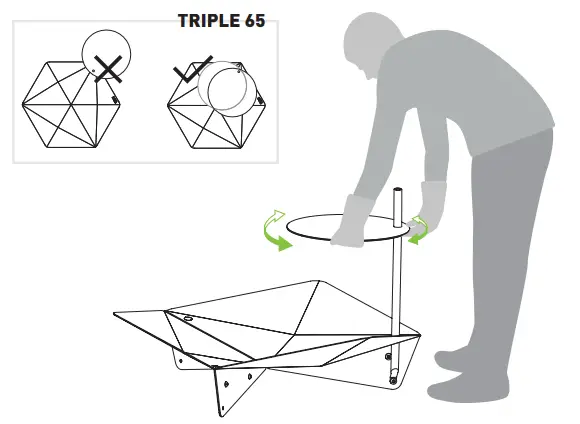 TRIPLE 65