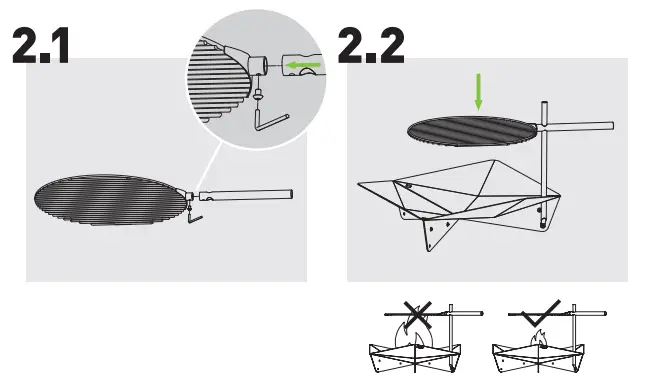 2.1

2.2