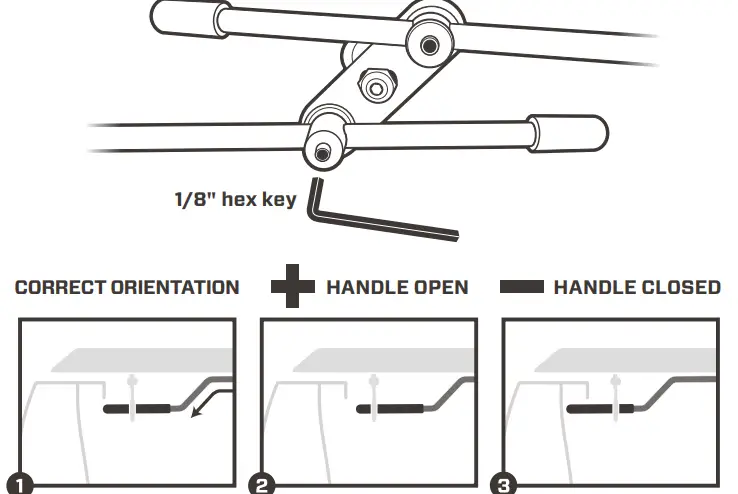 1/8" hex key

CORRECT ORIENTATION

HANDLE OPEN

HANDLE CLOSED

1

2

3