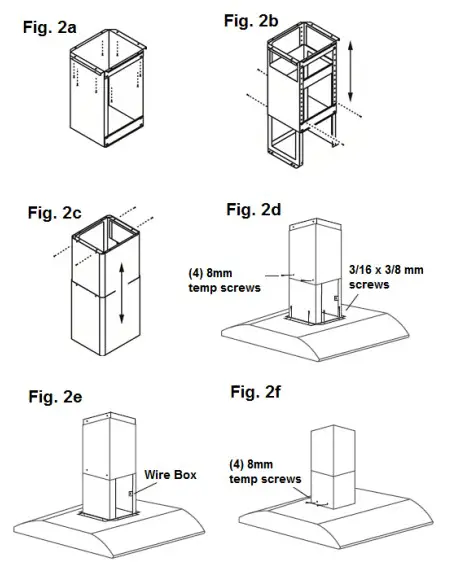 Fig. 2a

Fig. 2b

Fig. 2c

Fig. 2d

(4) 8mm temp screws

3/16 x 3/8 mm screws

Fig. 2e

Wire Box

Fig. 2f

(4) 8mm temp screws