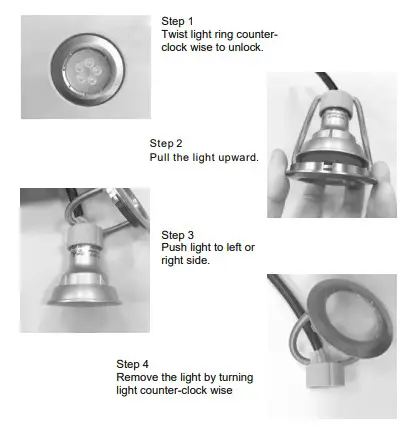 Step 1
Twist light ring counter-clock wise to unlock.

Step 2
Pull the light upward.

Step 3
Push light to left or right side.

Step 4
Remove the light by turning light counter-clock wise