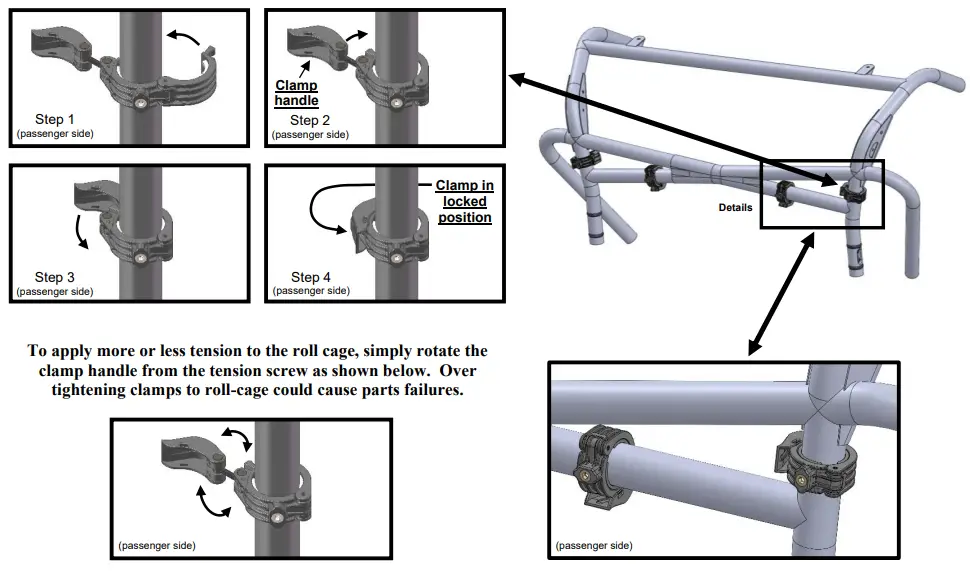 Step 1
(passenger side)

Clamp handle

Step 2
(passenger side)

Step 3
(passenger side)

Clamp in locked position

Step 4
(passenger side)

Details

To apply more or less tension to the roll cage, simply rotate the clamp handle from the tension screw as shown below. Over tightening clamps to roll-cage could cause parts failures.

(passenger side)

(passenger side)