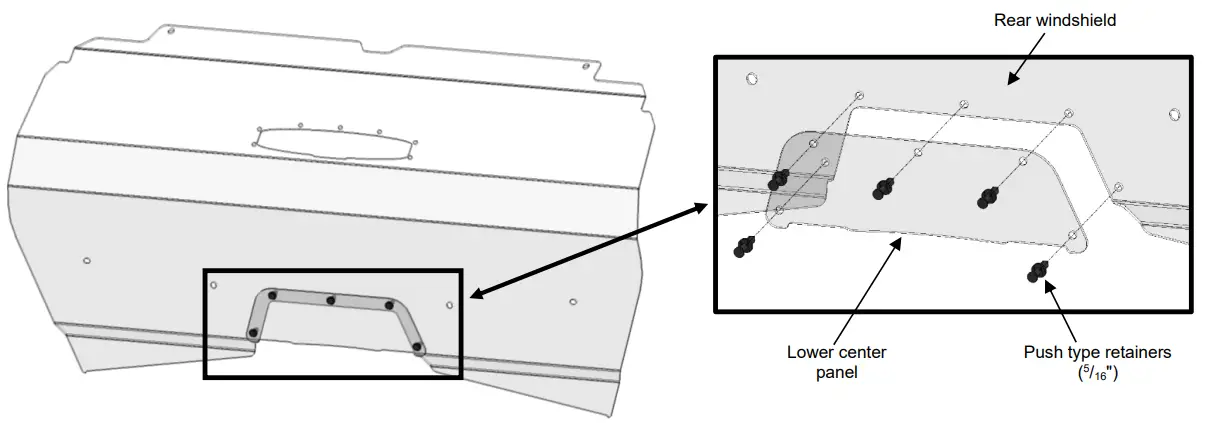 Rear windshield

Lower center panel

Push type retainers ($^5/_{16}$")