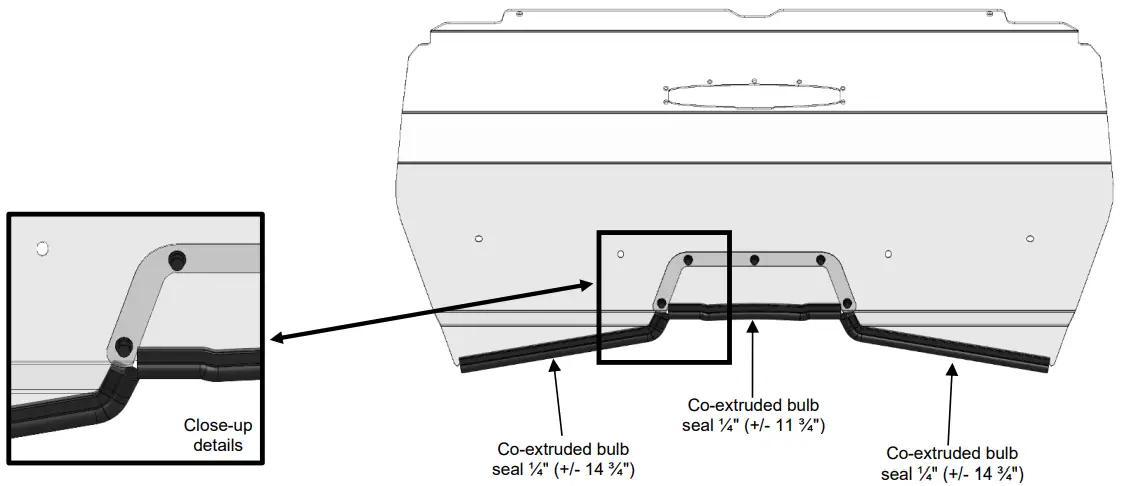 Close-up details

Co-extruded bulb seal ¼" (+/- 14 ¾")

Co-extruded bulb seal ¼" (+/- 11 ¾")

Co-extruded bulb seal ¼" (+/- 14 ¾")