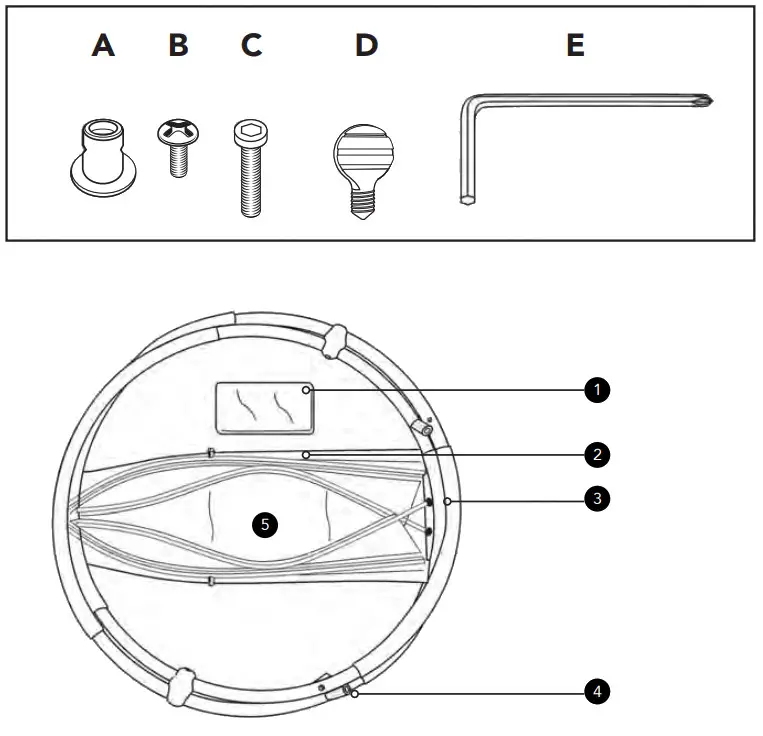 A B C D E

1
2
3
5
4