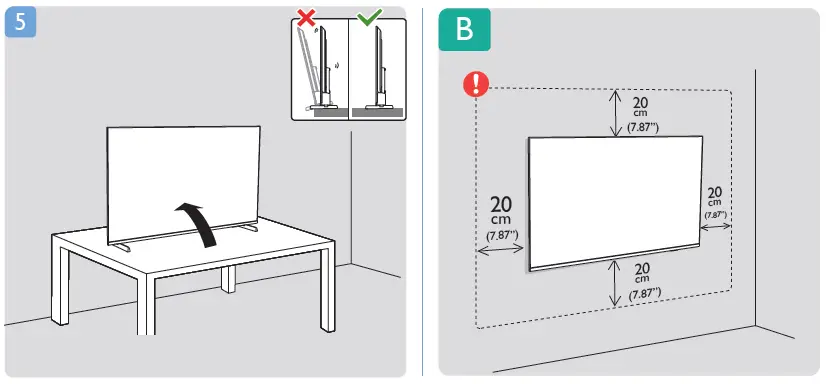 5

B

20
cm
(7.87")

20
cm
(7.87")

20
cm
(7.87")

20
cm
(7.87")