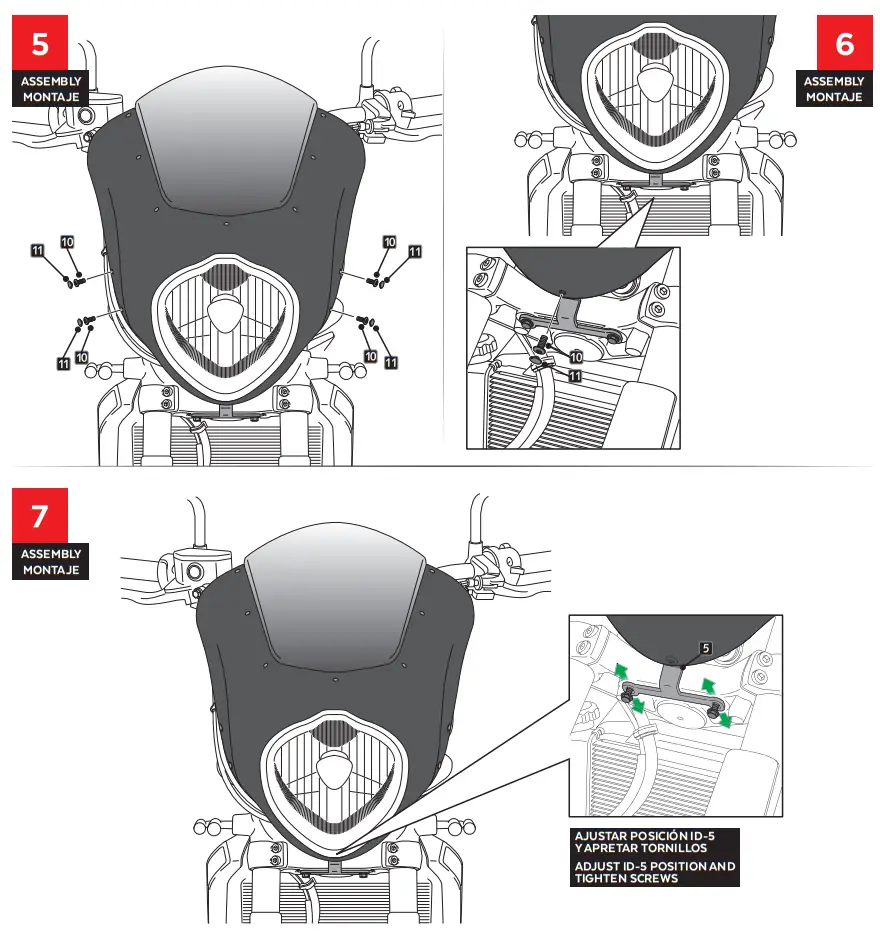 5
ASSEMBLY
MONTAJE

11 10 10 11
11 10 10 11

6
ASSEMBLY
MONTAJE

10
11

7
ASSEMBLY
MONTAJE

5

AJUSTAR POSICIÓN ID-5 Y APRETAR TORNILLOS
ADJUST ID-5 POSITION AND TIGHTEN SCREWS