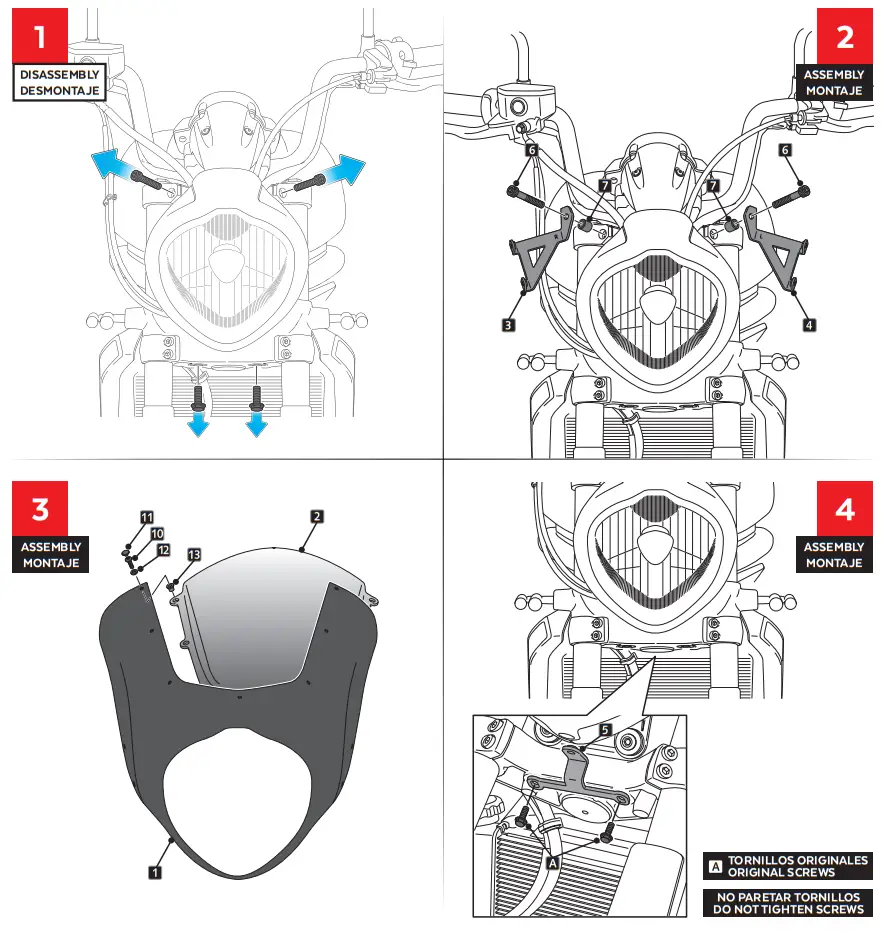 1
DISASSEMBLY
DESMONTAJE

2
ASSEMBLY
MONTAJE
6
6
7
7
3
4

3
ASSEMBLY
MONTAJE
11
10
12
13
2
1

4
ASSEMBLY
MONTAJE
5
A

A TORNILLOS ORIGINALES
ORIGINAL SCREWS

NO PARETAR TORNILLOS
DO NOT TIGHTEN SCREWS