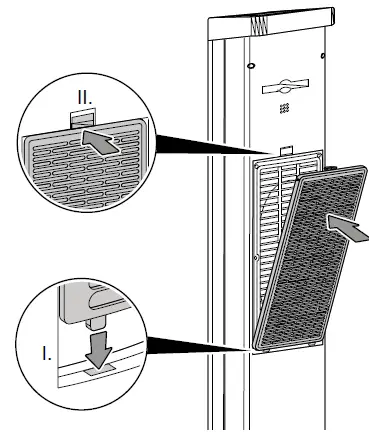 II.

I.