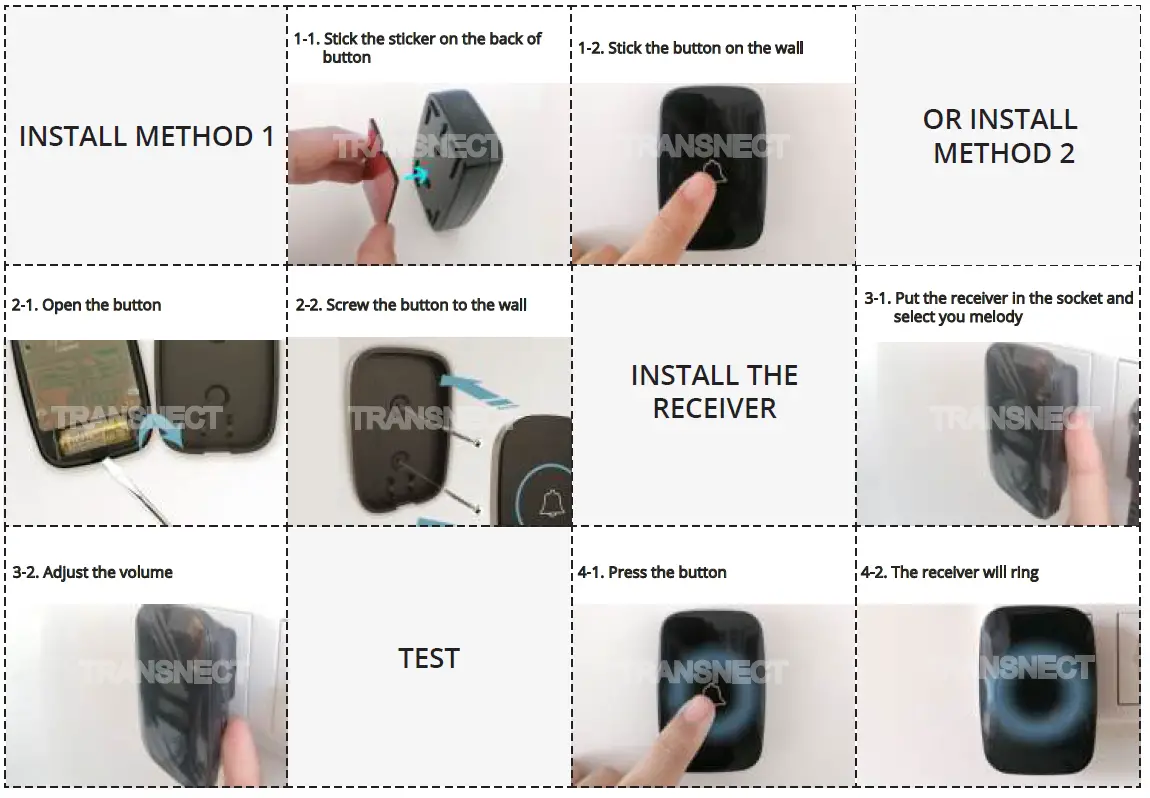 INSTALL METHOD 1

1-1. Stick the sticker on the back of button

TRANSNECT

1-2. Stick the button on the wall

TRANSNECT

OR INSTALL METHOD 2

2-1. Open the button

TRANSNECT

2-2. Screw the button to the wall

TRANSNECT

INSTALL THE RECEIVER

3-1. Put the receiver in the socket and select you melody

TRANSNECT

3-2. Adjust the volume

TRANSNECT

TEST

4-1. Press the button

TRANSNECT

4-2. The receiver will ring

TRANSNECT