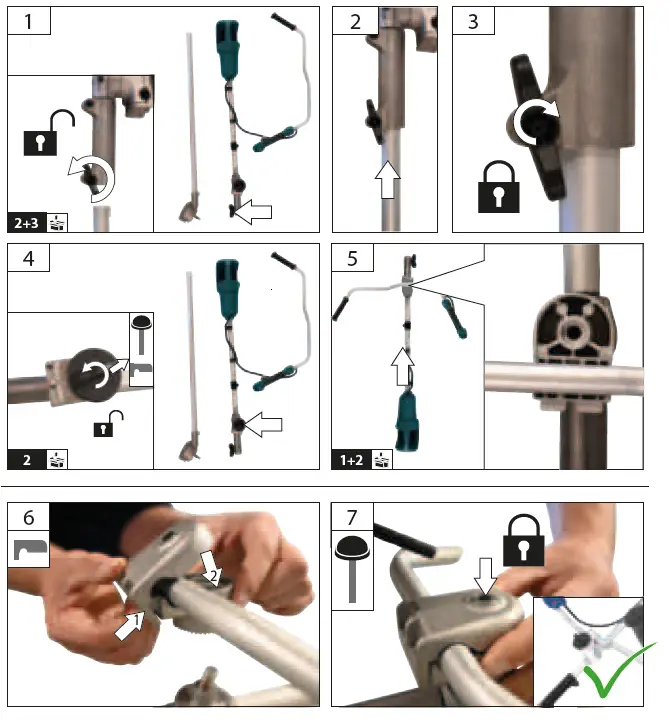 1

2+3

2

3

4

2

5

1+2

6

1

2

7