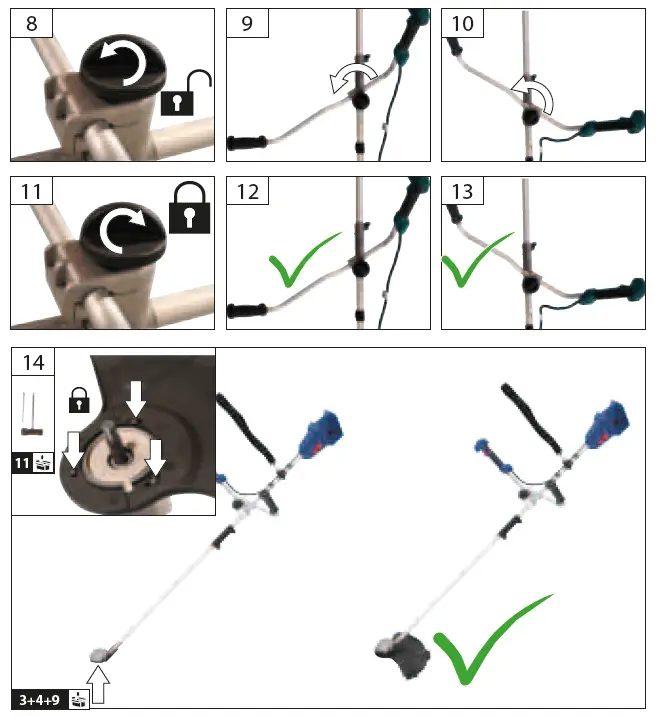 8

9

10

11

12

13

14

11

3+4+9