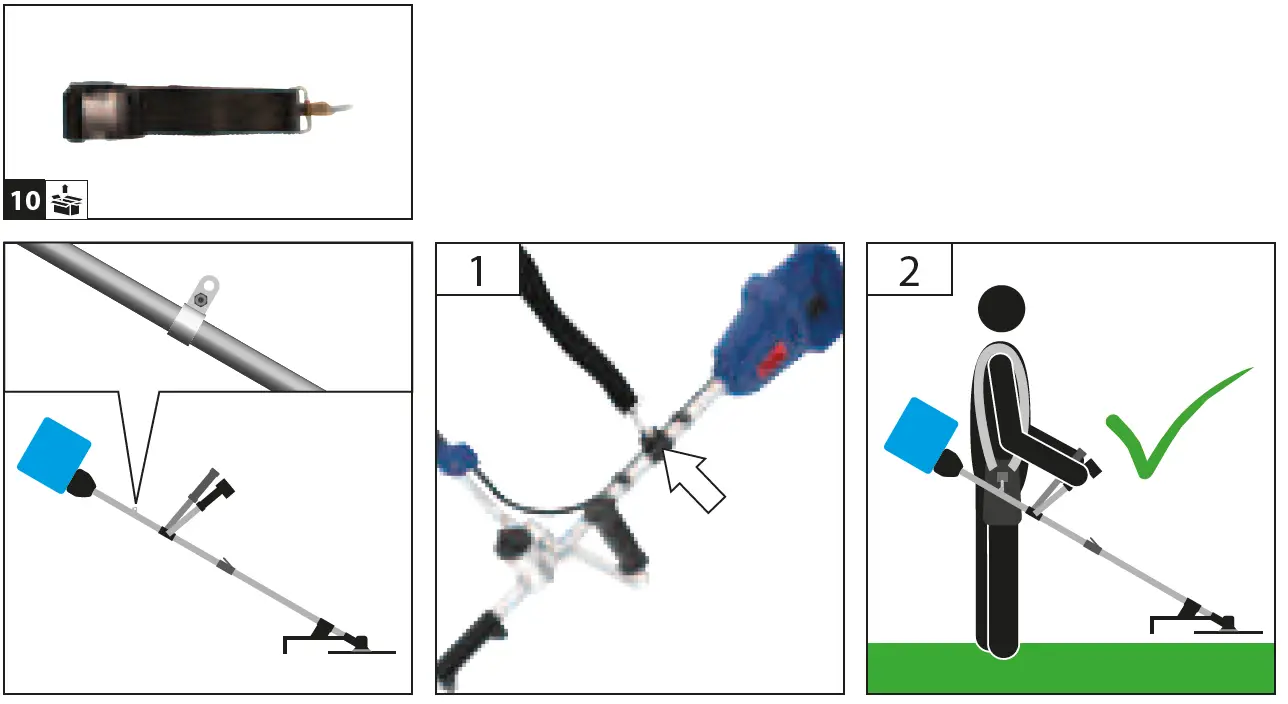 10

1

2