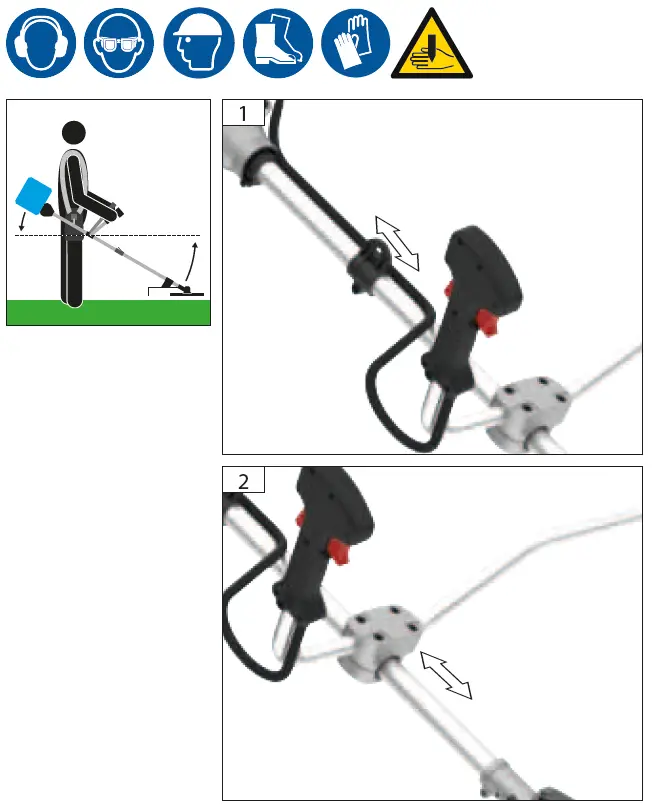 1

2