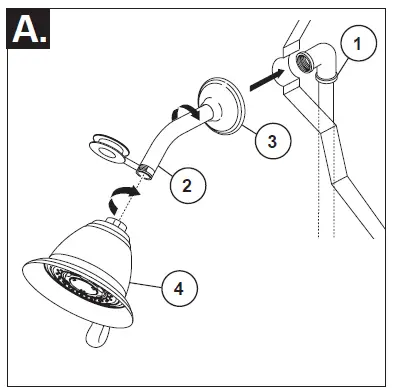 A.

1

3

2

4