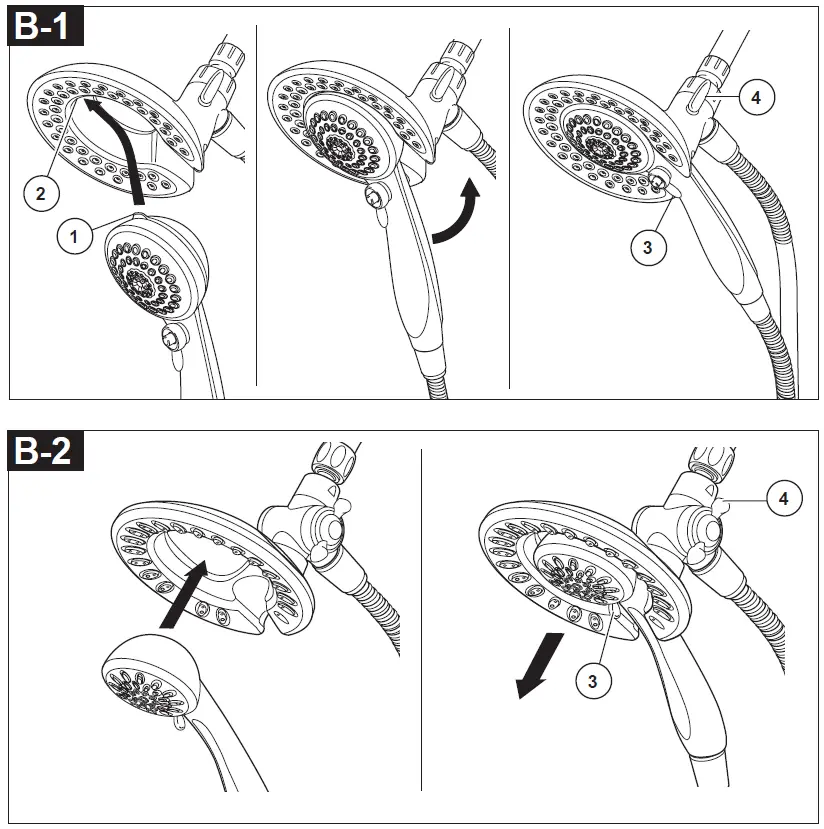 B-1

2

1

4

3

B-2

4

3