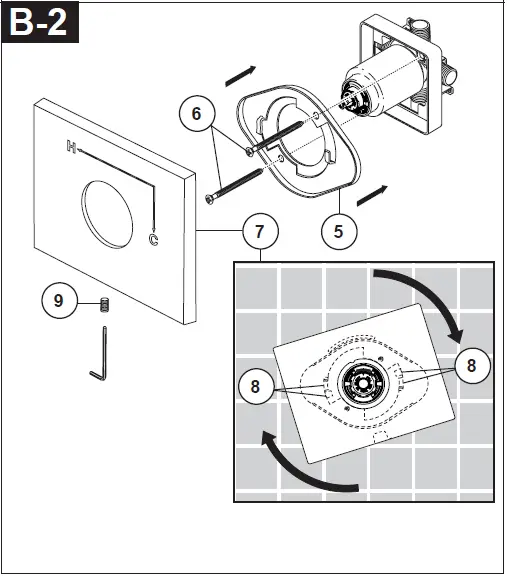 B-2

6

H

C

7

5

9

8

8