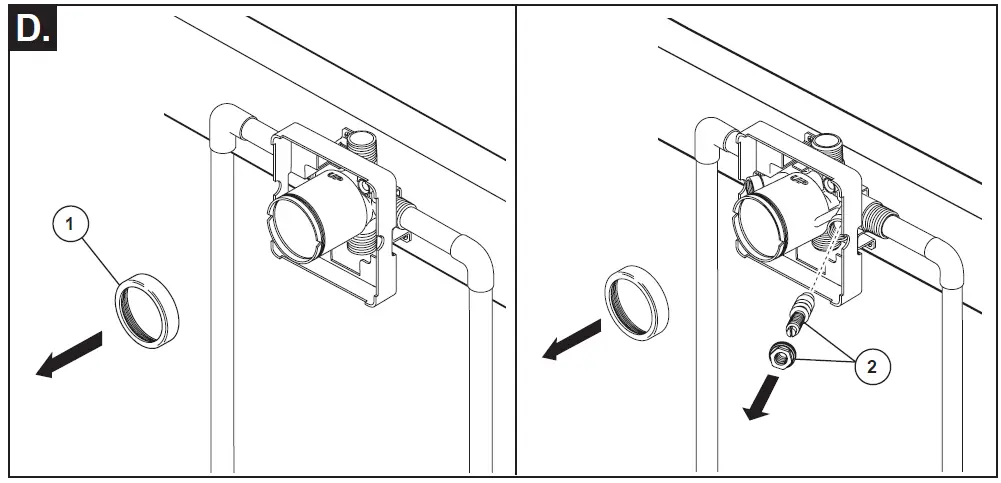 D.

1

2