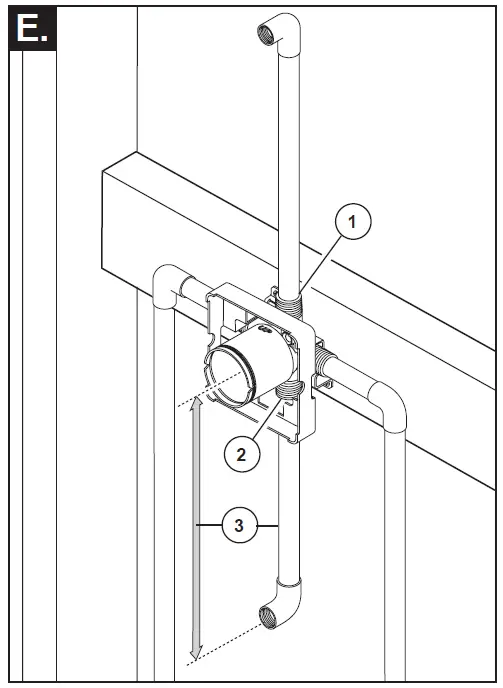 E.

1

2

3