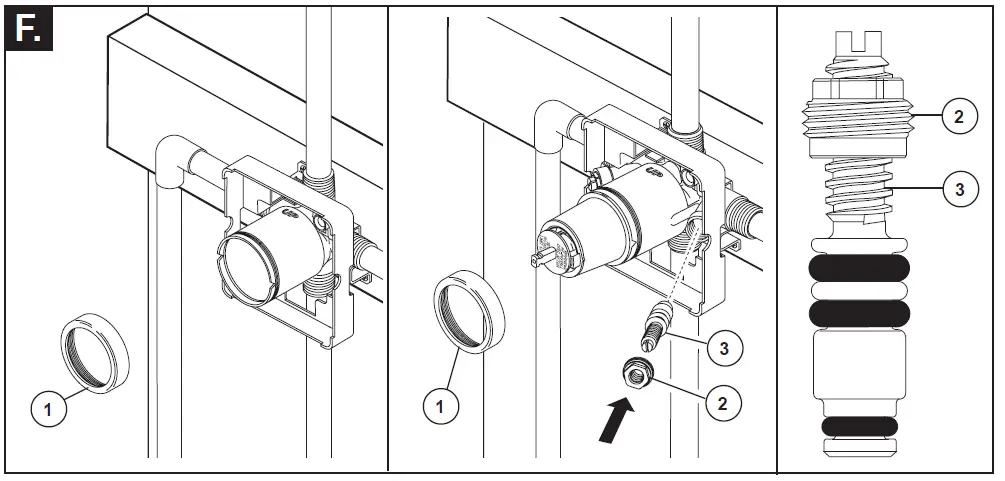 F.

1

1

3

2

2

3