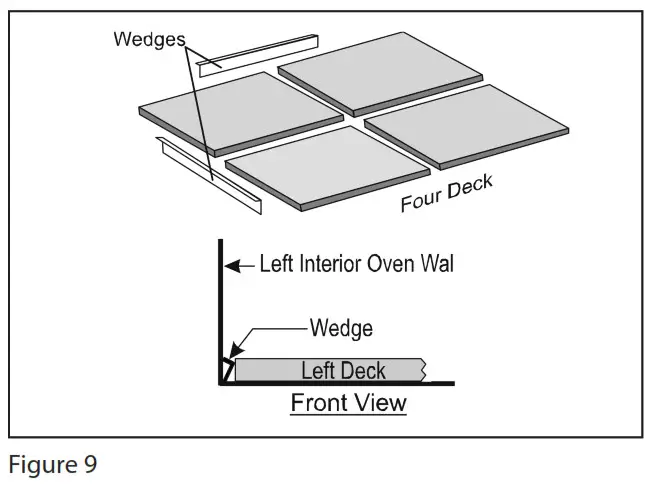 Wedges

Four Deck

Left Interior Oven Wal

Wedge

Left Deck

Front View

Figure 9