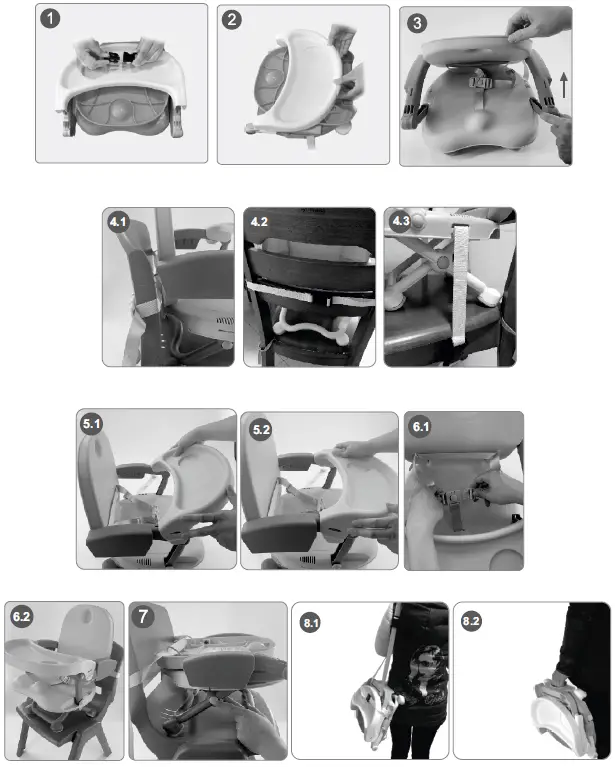 1

2

3

4.1

4.2

4.3

5.1

5.2

6.1

6.2

7

8.1

8.2