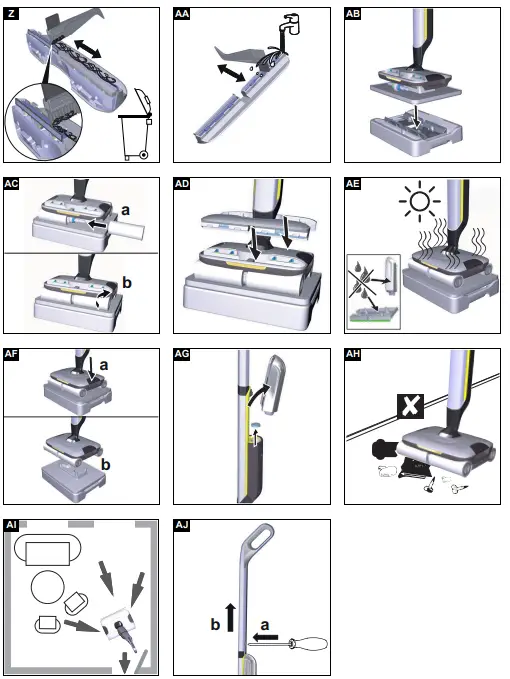 Z

AA

AB

AC
a
b

AD

AE

AF
a
b

AG

AH

AI

AJ
b
a