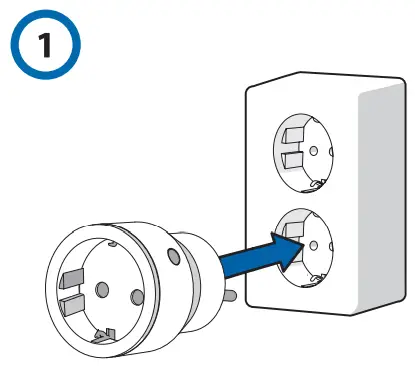 1