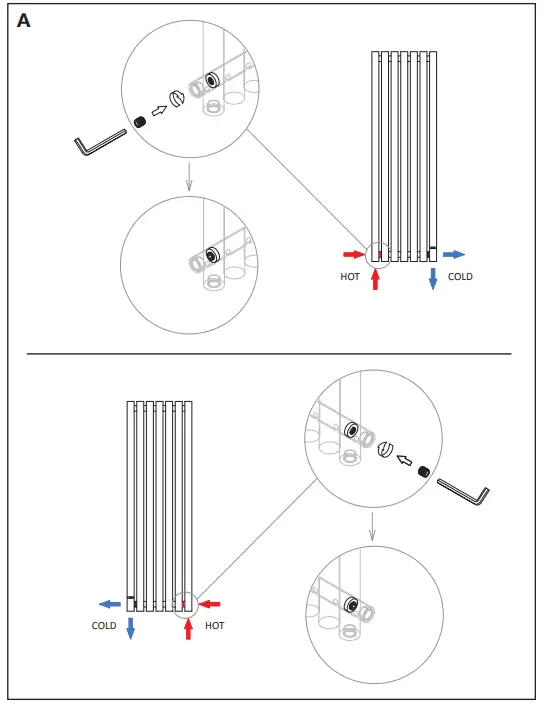 A

HOT

COLD

COLD

HOT