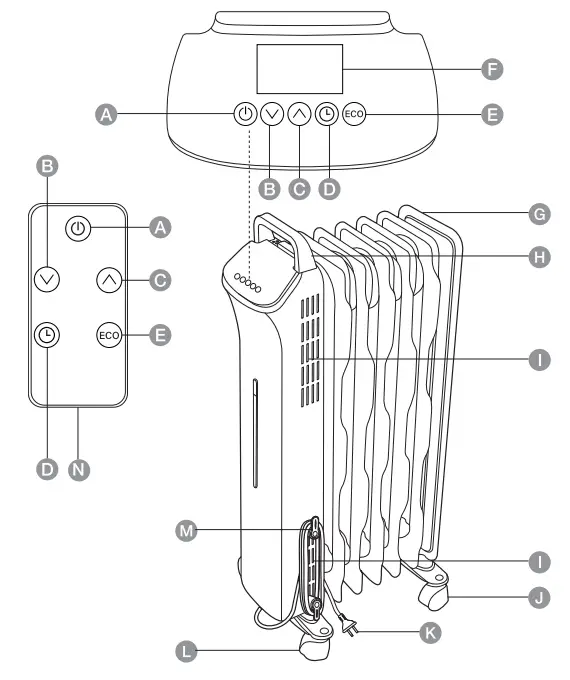 F
A
ECO
E
B
C
D
B
A
C
ECO
E
D
N
G
H
I
M
I
J
K
L