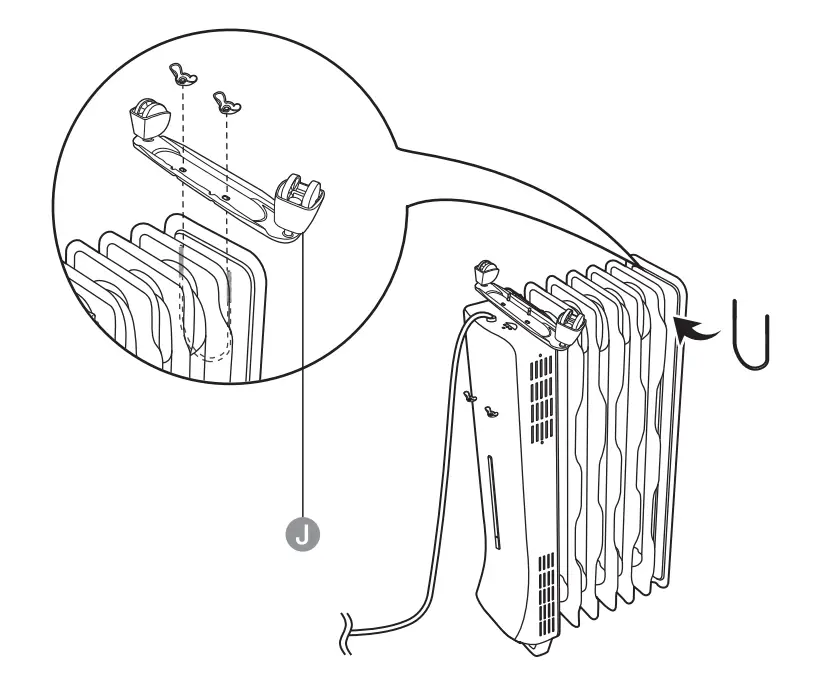 J