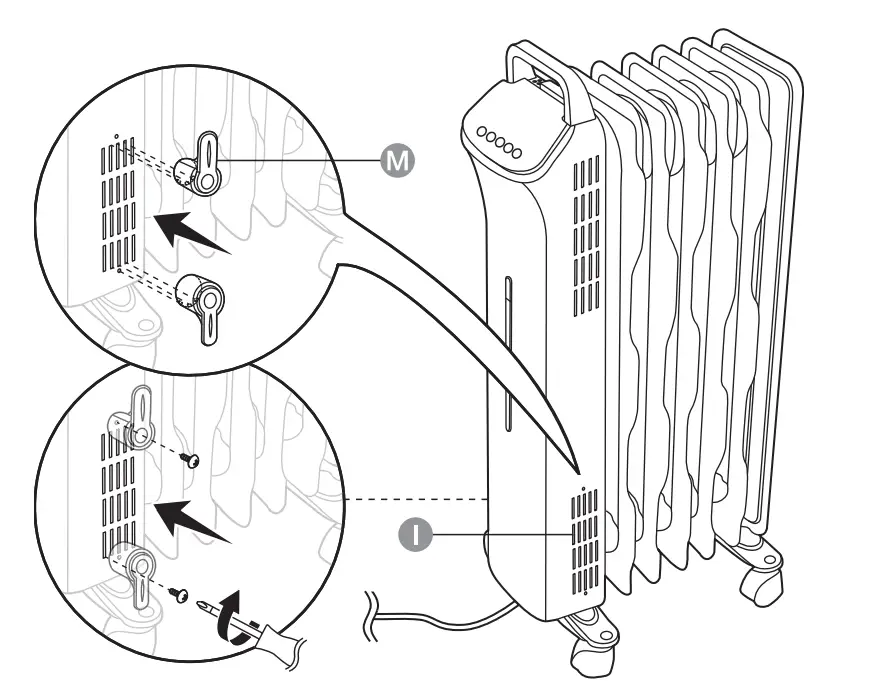 M

I