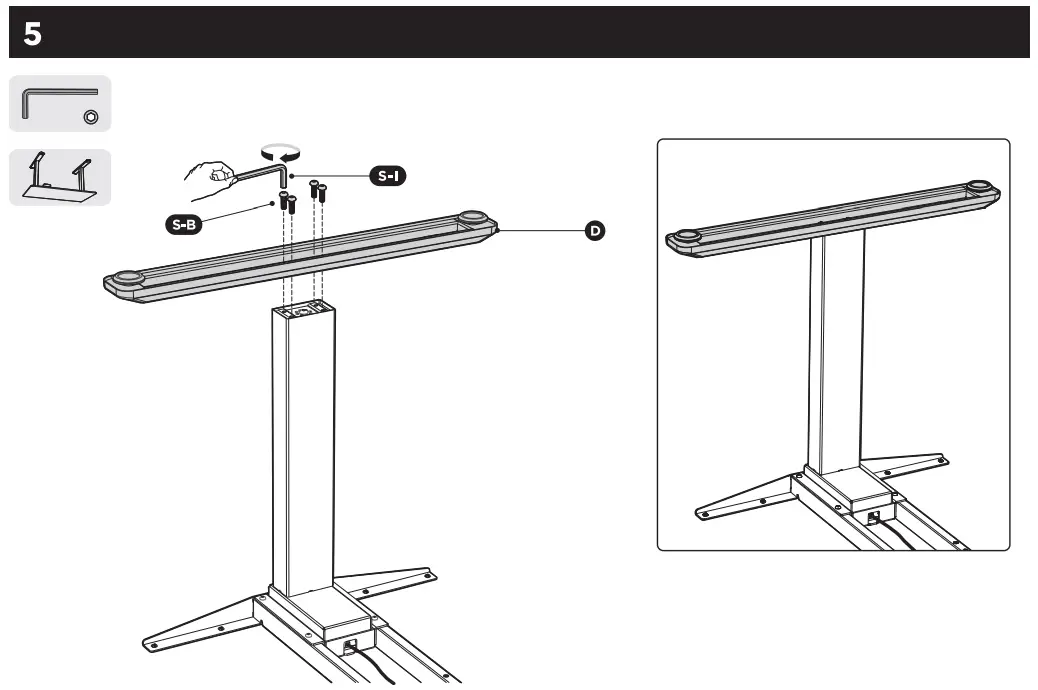 5

S-I

S-B

D