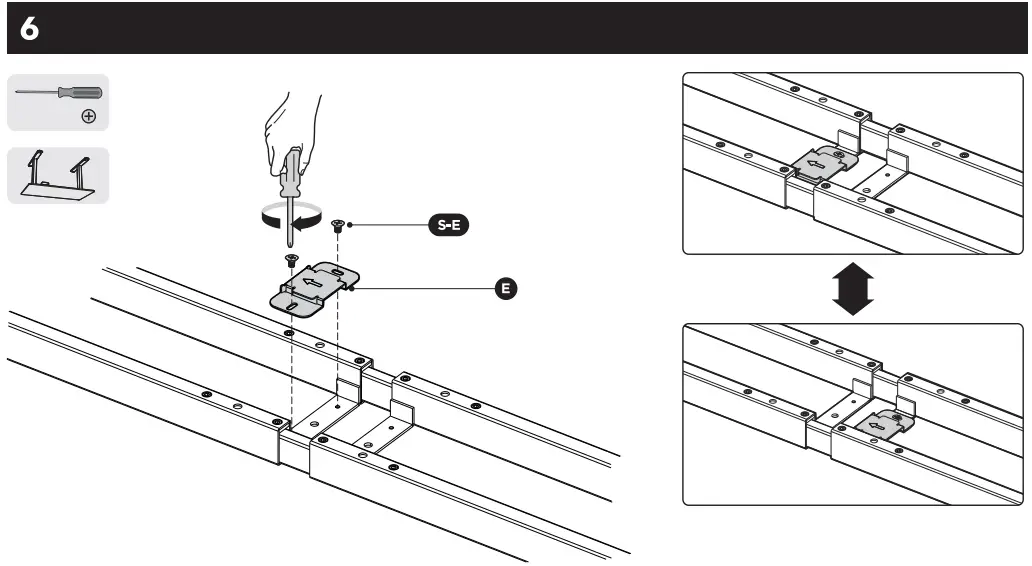 6

S-E

E