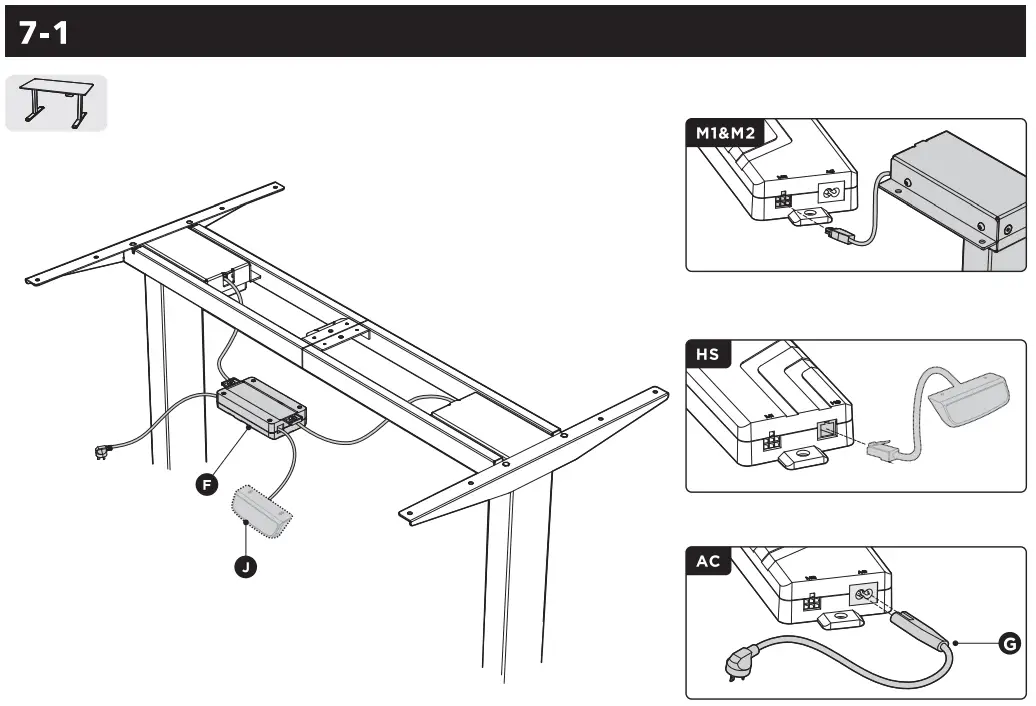 7-1

F

J

M1&M2

HS

AC

G