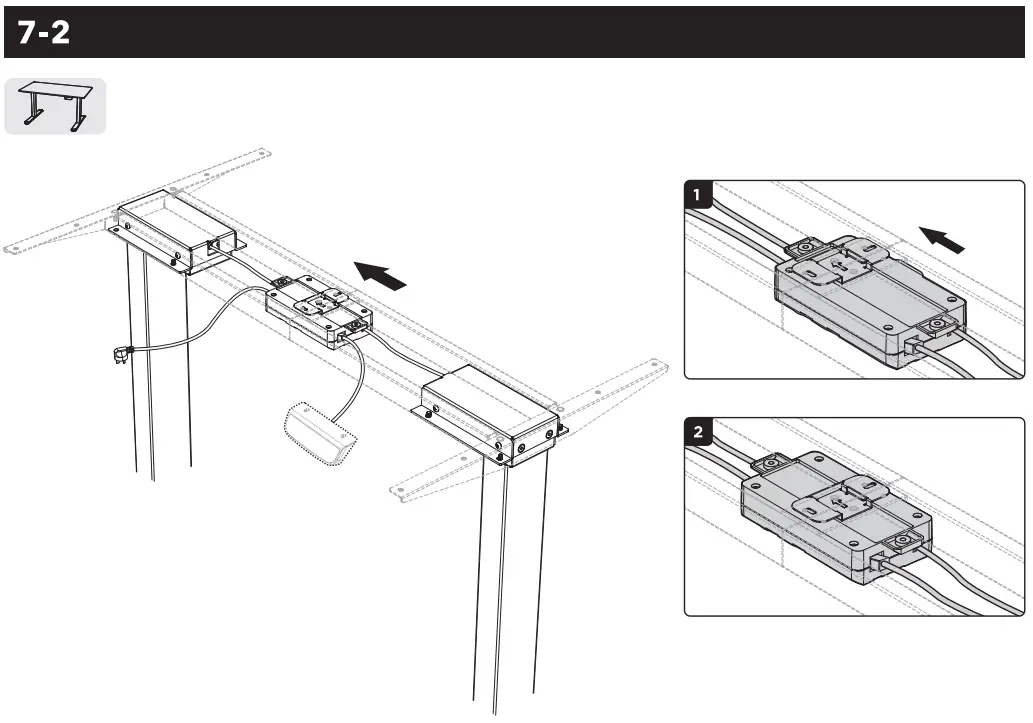 7-2

1

2