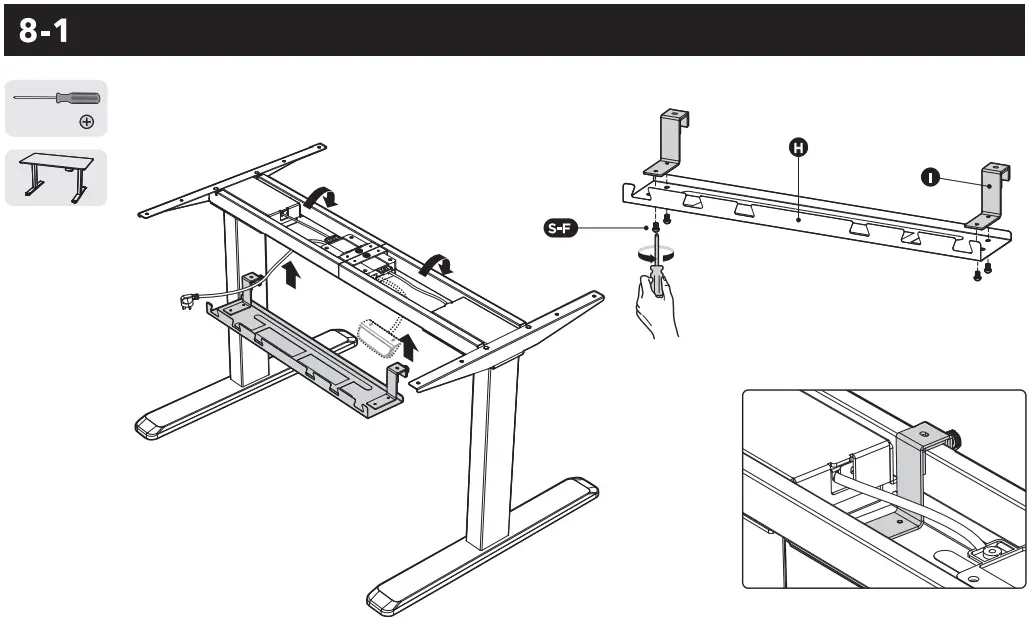 8-1

H

I

S-F